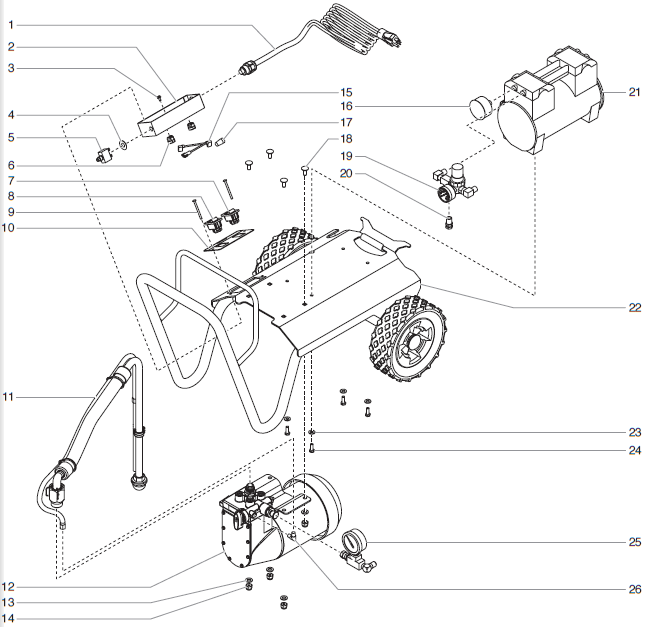 1
2
3
4
5
6
7
8
9
10
11
12
13
14
15
16
17
18
19
20
21
22
23
24
25
26